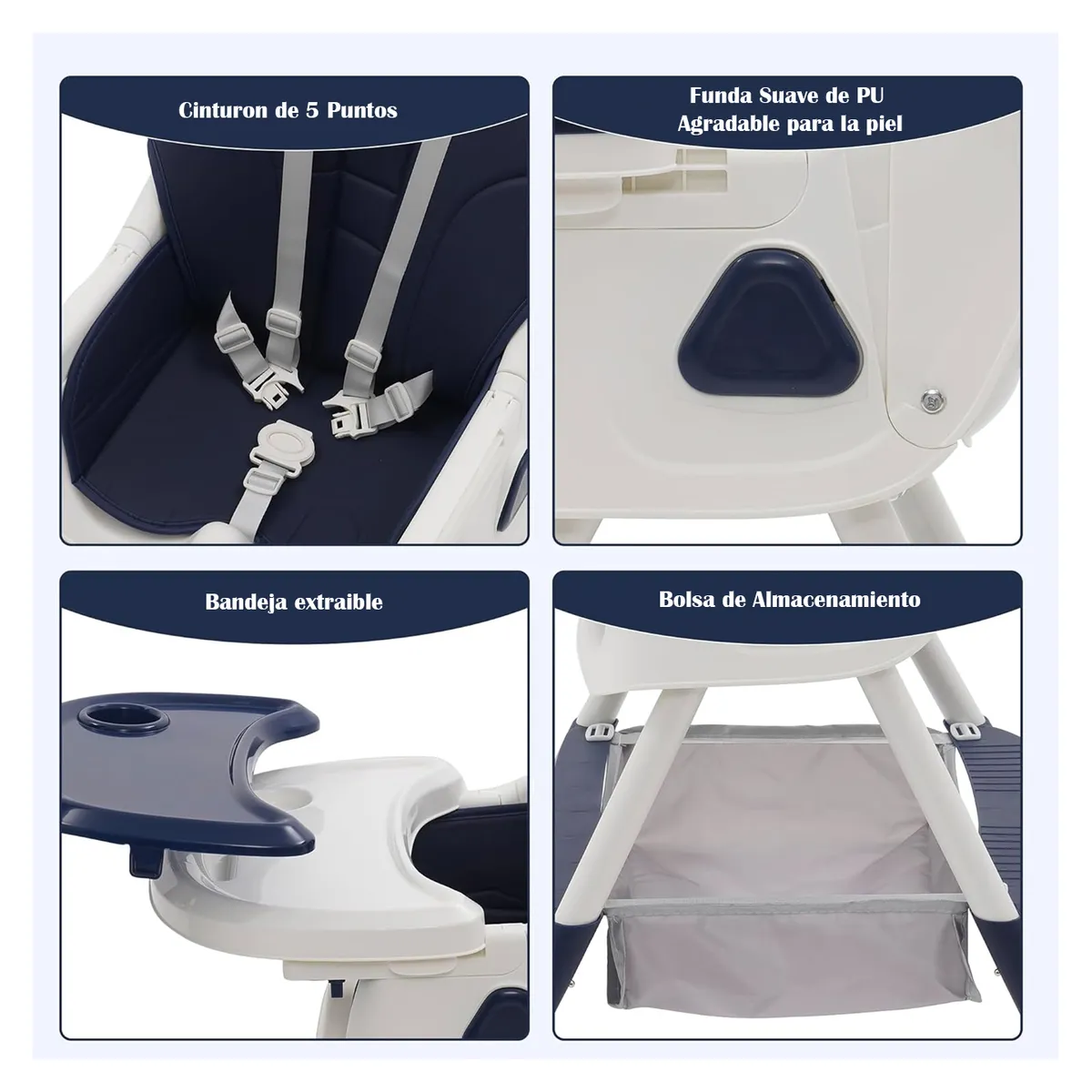 Cinturon de 5 Puntos

Funda Suave de PU
Agradable para la piel

Bandeja extraible

Bolsa de Almacenamiento